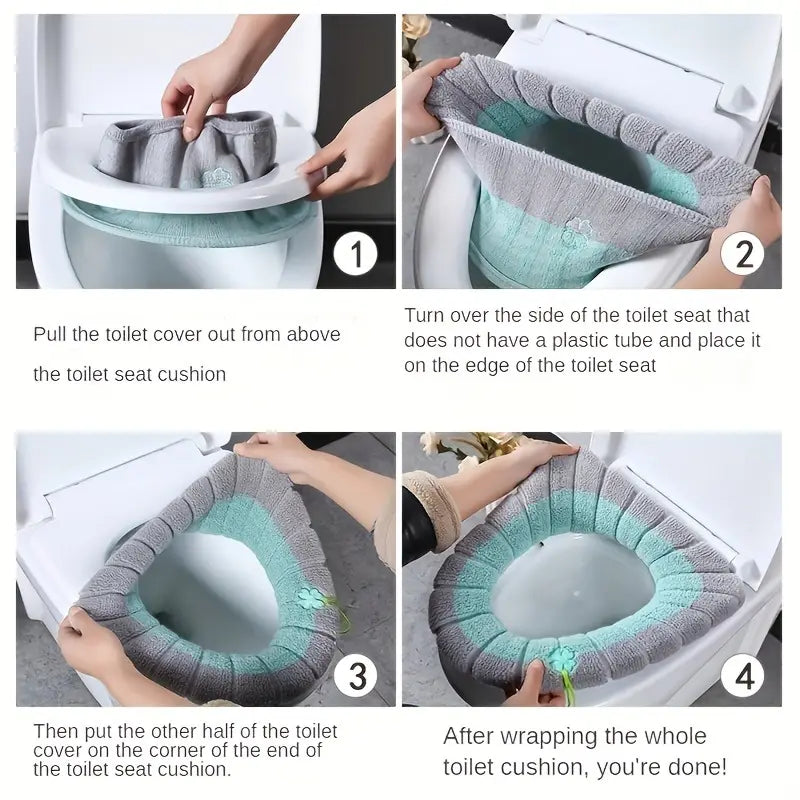 1

Pull the toilet cover out from above

the toilet seat cushion

2

Turn over the side of the toilet seat that does not have a plastic tube and place it on the edge of the toilet seat

3

Then put the other half of the toilet cover on the corner of the end of the toilet seat cushion.

4

After wrapping the whole toilet cushion, you're done!