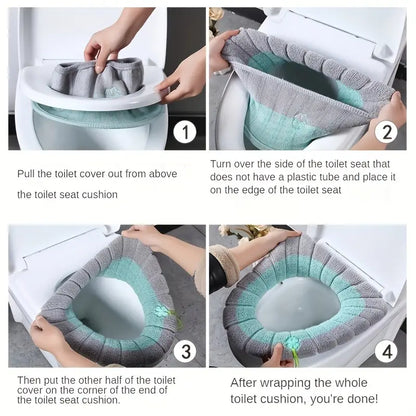 1

Pull the toilet cover out from above

the toilet seat cushion

2

Turn over the side of the toilet seat that does not have a plastic tube and place it on the edge of the toilet seat

3

Then put the other half of the toilet cover on the corner of the end of the toilet seat cushion.

4

After wrapping the whole toilet cushion, you're done!